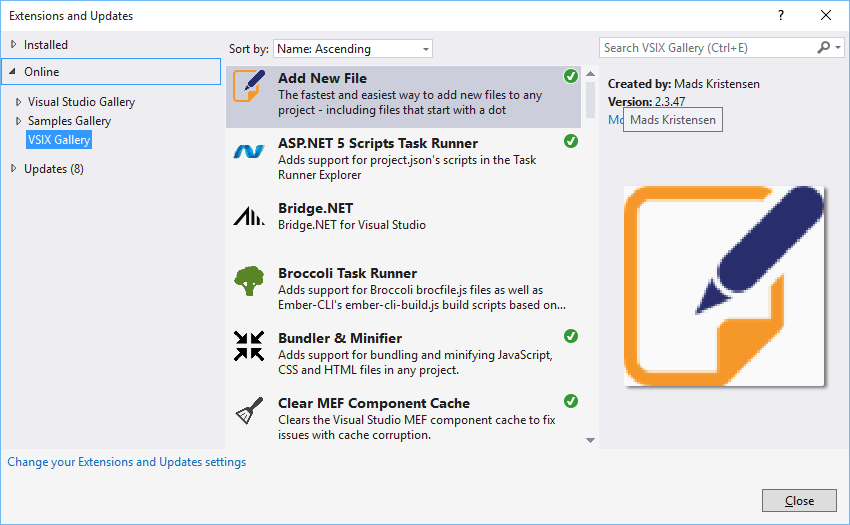 Extensions and Updates
?
Installed
Online
Visual Studio Gallery
Samples Gallery
VSIX Gallery
Updates (8)
Sort by: Name: Ascending
Search VSIX Gallery (Ctrl+E)
Add New File
The fastest and easiest way to add new files to any project - including files that start with a dot
ASP.NET 5 Scripts Task Runner
Adds support for project.json's scripts in the Task Runner Explorer
Bridge.NET
Bridge.NET for Visual Studio
Broccoli Task Runner
Adds support for Broccoli brocfile.js files as well as Ember-CLI's ember-cli-build.js build scripts based on...
Bundler & Minifier
Adds support for bundling and minifying JavaScript, CSS and HTML files in any project.
Clear MEF Component Cache
Clears the Visual Studio MEF component cache to fix issues with cache corruption.
Created by: Mads Kristensen
Version: 2.3.47
Mo
Mads Kristensen
Change your Extensions and Updates settings
Close